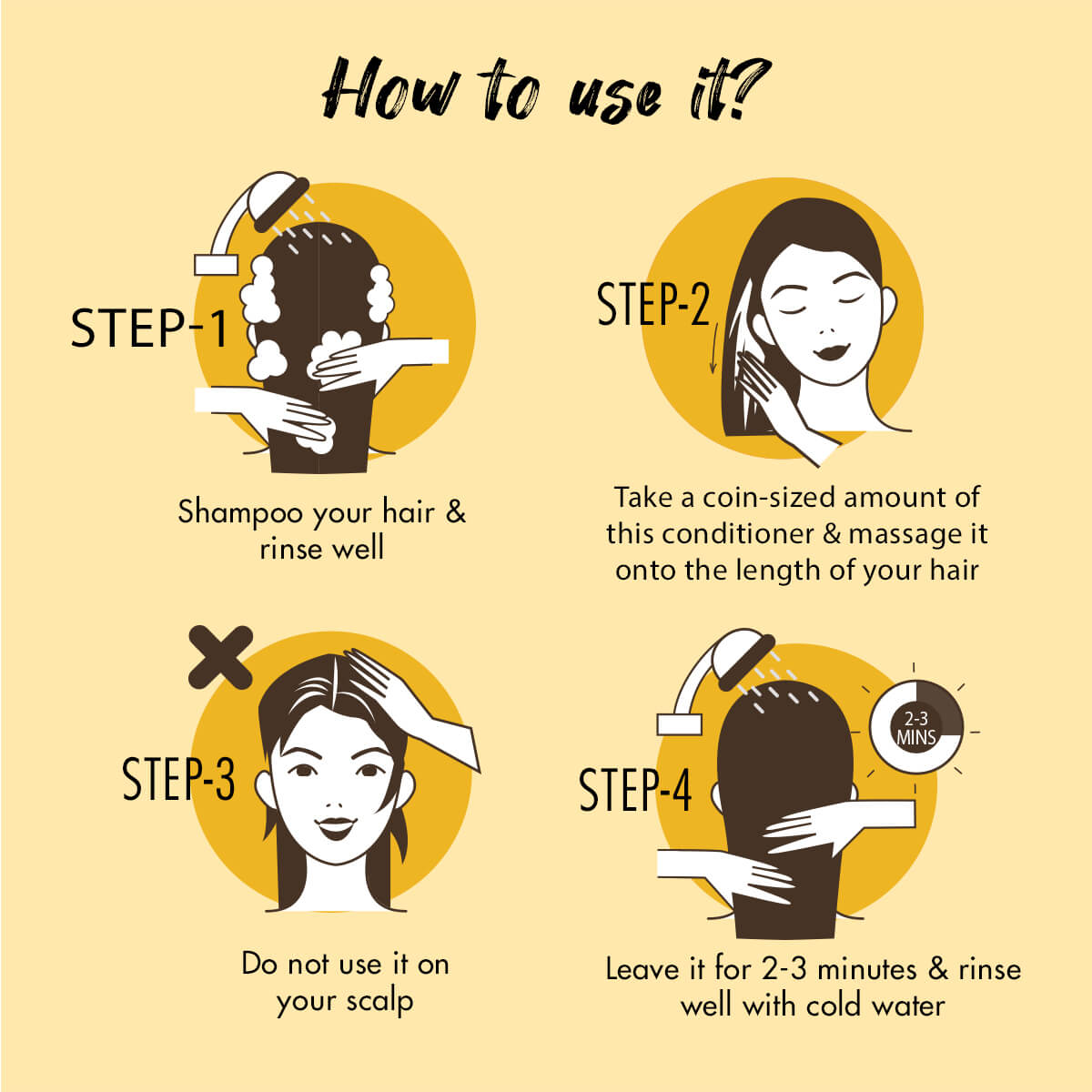 How to use it?

STEP-1

Shampoo your hair & rinse well

STEP-2

Take a coin-sized amount of this conditioner & massage it onto the length of your hair

STEP-3

Do not use it on your scalp

STEP-4

2-3 MINS

Leave it for 2-3 minutes & rinse well with cold water